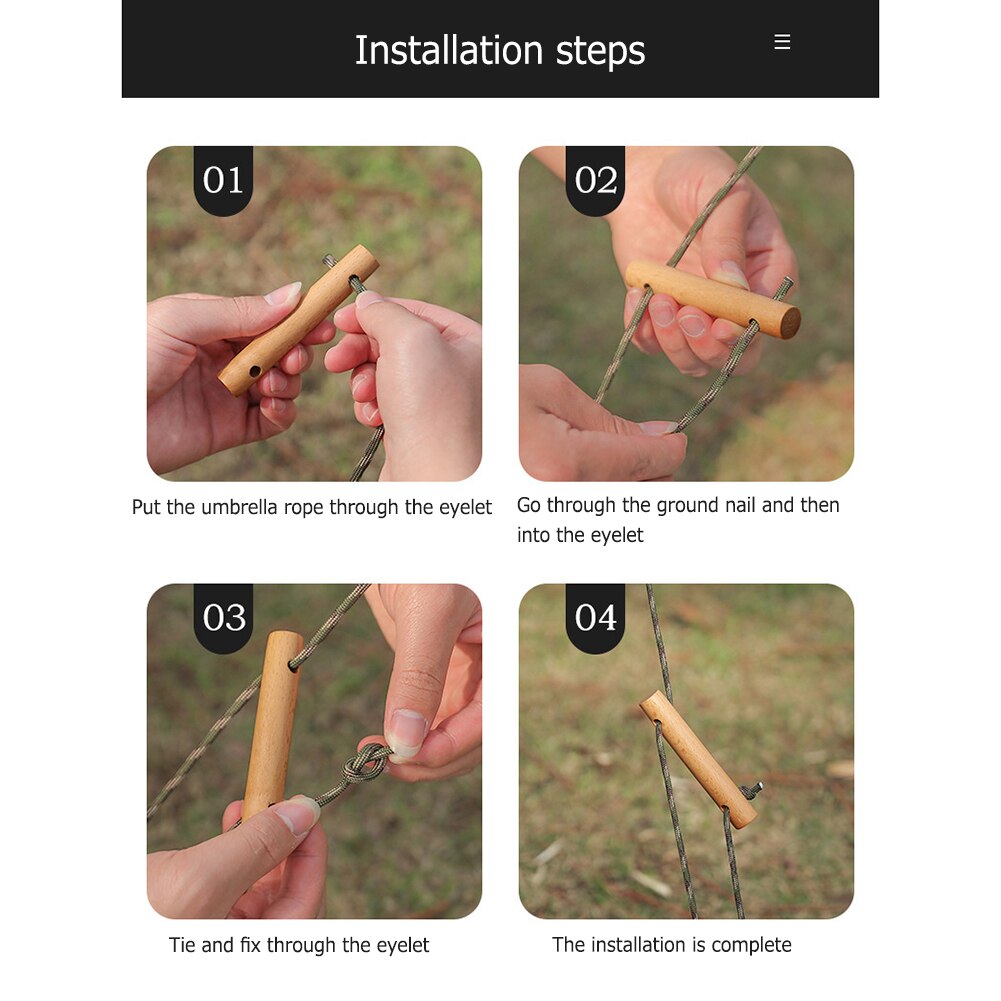 Installation steps

01

Put the umbrella rope through the eyelet

02

Go through the ground nail and then into the eyelet

03

Tie and fix through the eyelet

04

The installation is complete